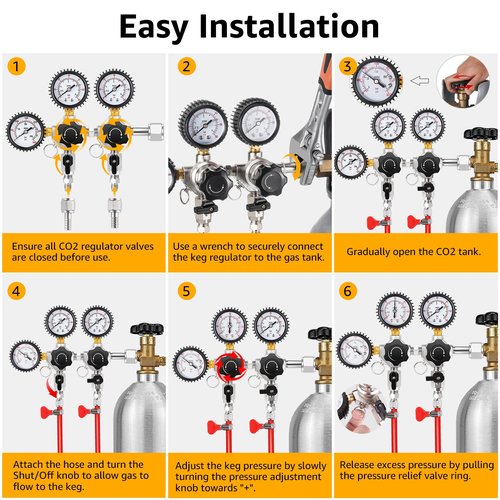 Easy Installation

1

Ensure all CO2 regulator valves are closed before use.

2

Use a wrench to securely connect the keg regulator to the gas tank.

3

Gradually open the CO2 tank.

4

Attach the hose and turn the Shut/Off knob to allow gas to flow to the keg.

5

Adjust the keg pressure by slowly turning the pressure adjustment knob towards "+".

6

Release excess pressure by pulling the pressure relief valve ring.