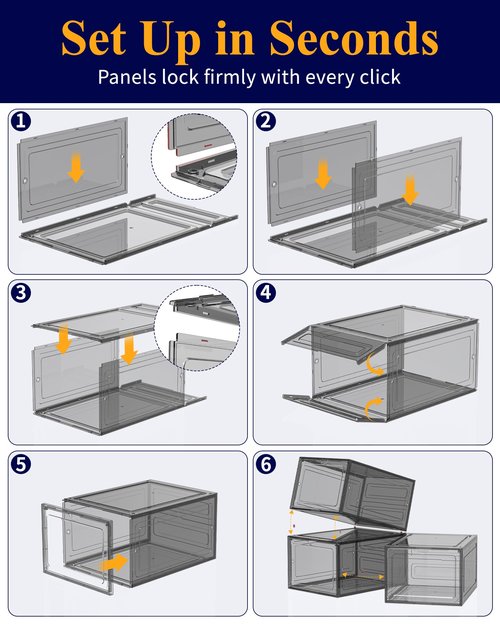 Set Up in Seconds

Panels lock firmly with every click

1

2

3

4

5

6