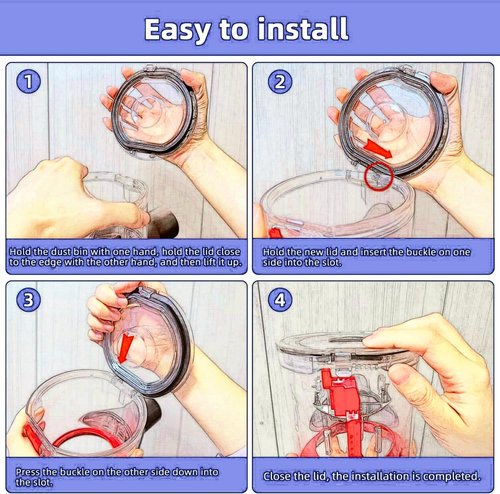 Easy to install

1

Hold the dust bin with one hand, hold the lid close to the edge with the other hand, and then lift it up.

2

Hold the new lid and insert the buckle on one side into the slot.

3

Press the buckle on the other side down into the slot.

4

Close the lid, the installation is completed.