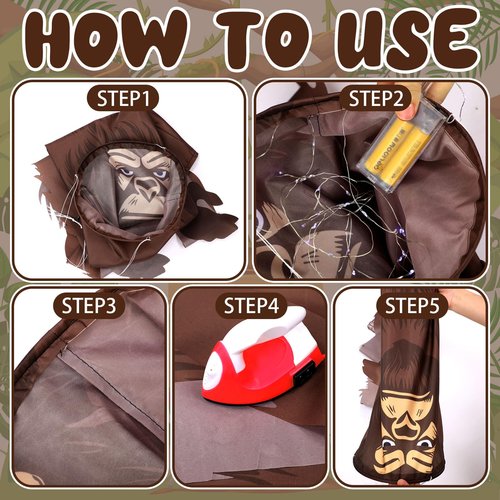 HOW TO USE

STEP1

STEP2

STEP3

STEP4

STEP5