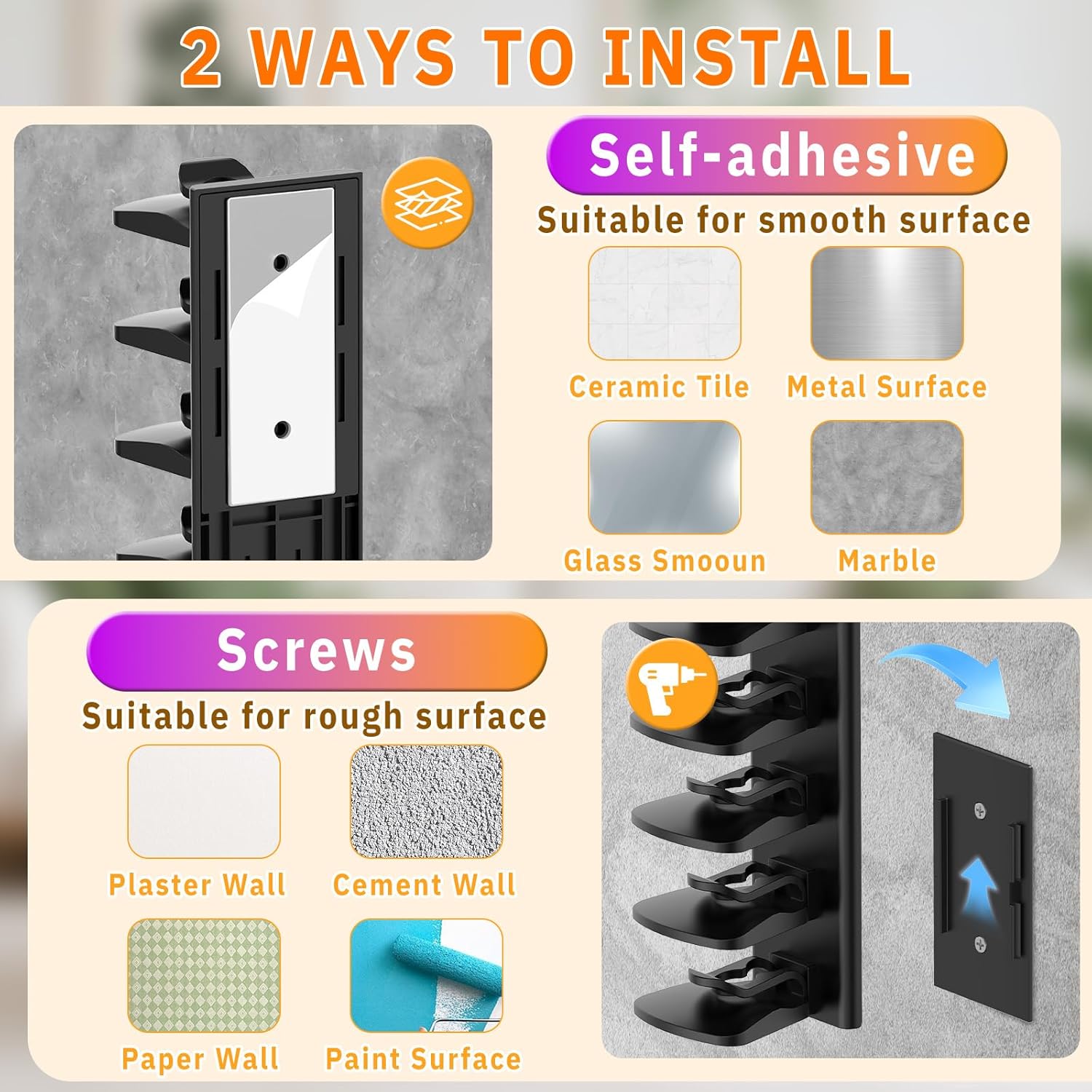 2 WAYS TO INSTALL

Self-adhesive

Suitable for smooth surface

Ceramic Tile

Metal Surface

Glass Smooun

Marble

Screws

Suitable for rough surface

Plaster Wall

Cement Wall

Paper Wall

Paint Surface