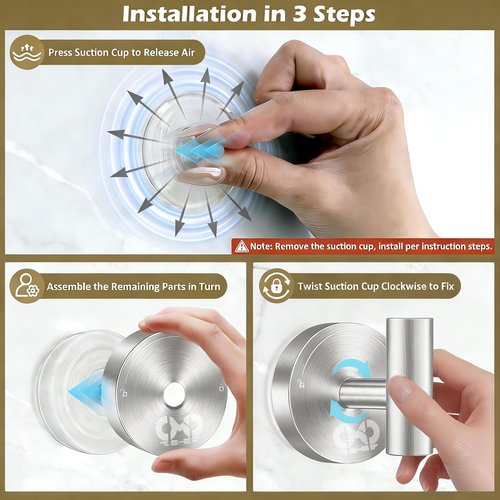 Installation in 3 Steps

Press Suction Cup to Release Air

Note: Remove the suction cup, install per instruction steps.

Assemble the Remaining Parts in Turn

Twist Suction Cup Clockwise to Fix