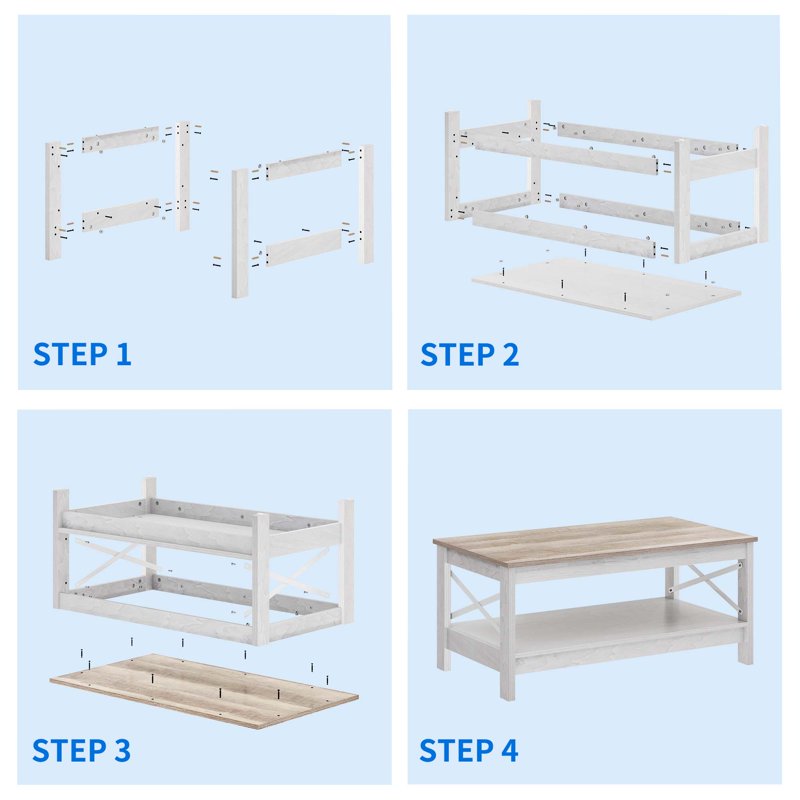 STEP 1

STEP 2

STEP 3

STEP 4