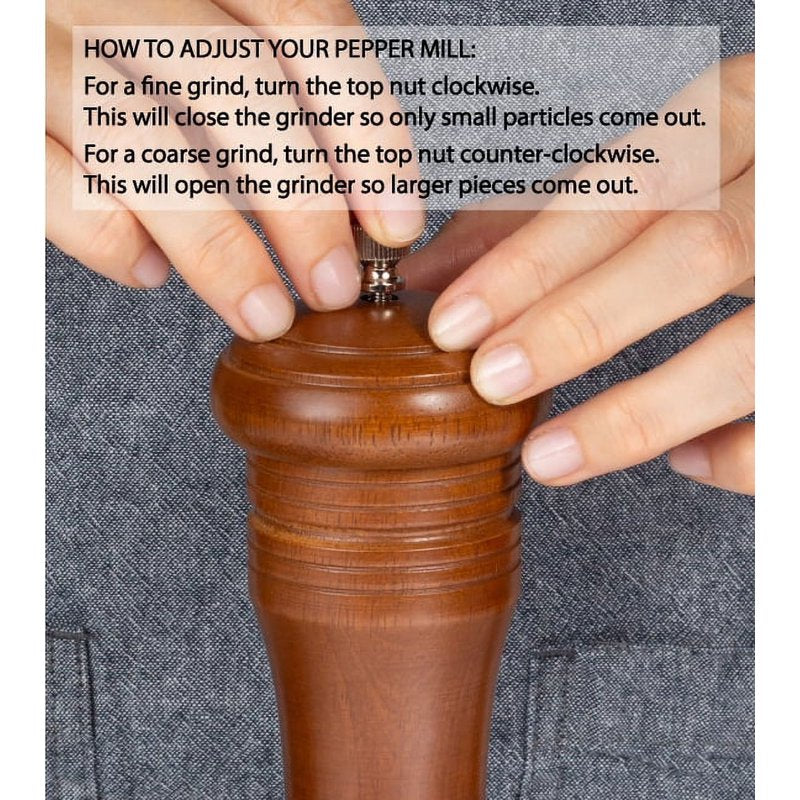 HOW TO ADJUST YOUR PEPPER MILL:

For a fine grind, turn the top nut clockwise. This will close the grinder so only small particles come out.

For a coarse grind, turn the top nut counter-clockwise. This will open the grinder so larger pieces come out.