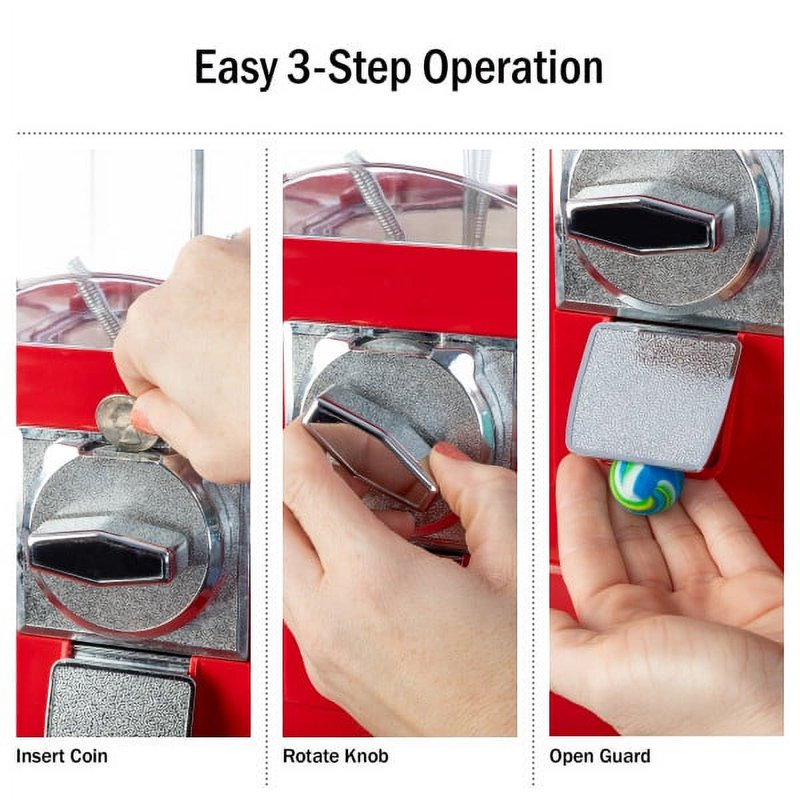 Easy 3-Step Operation

Insert Coin

Rotate Knob

Open Guard