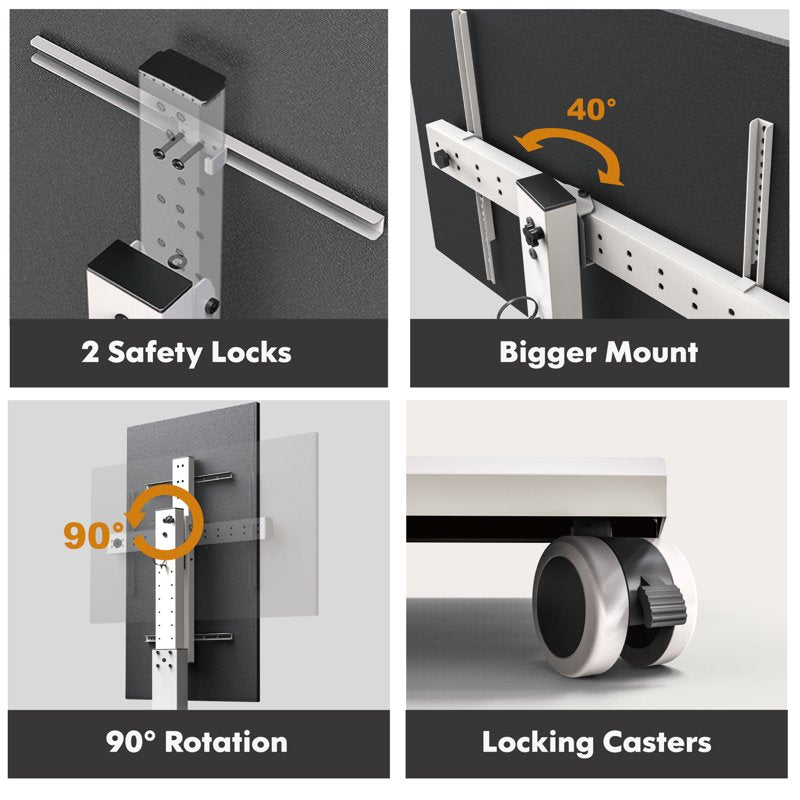 2 Safety Locks

40°

Bigger Mount

90°

90° Rotation

Locking Casters