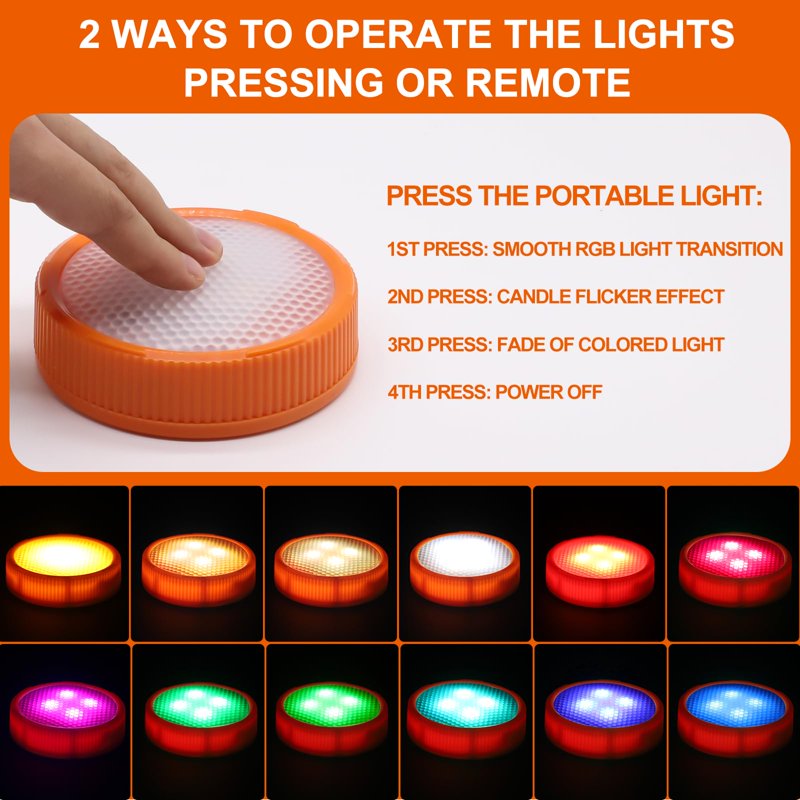 2 WAYS TO OPERATE THE LIGHTS PRESSING OR REMOTE

PRESS THE PORTABLE LIGHT:

1ST PRESS: SMOOTH RGB LIGHT TRANSITION

2ND PRESS: CANDLE FLICKER EFFECT

3RD PRESS: FADE OF COLORED LIGHT

4TH PRESS: POWER OFF